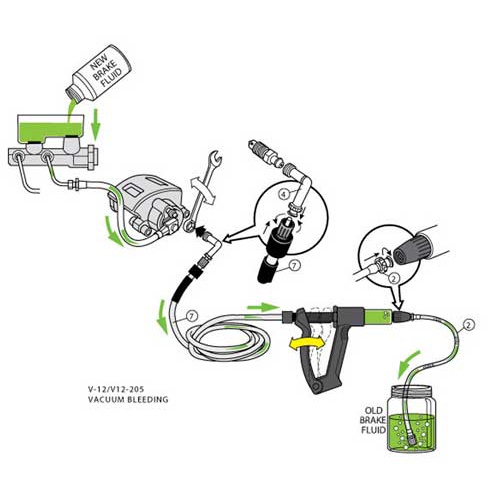 NEW BRAKE FLUID

4

7

2

7

2

V-12/V12-205
VACUUM BLEEDING

OLD BRAKE FLUID