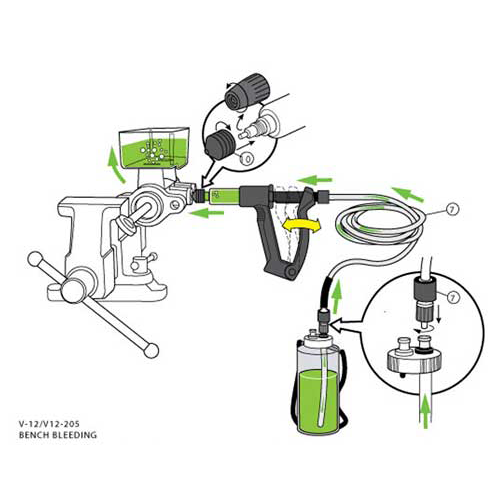 10

7

7

V-12/V12-205
BENCH BLEEDING